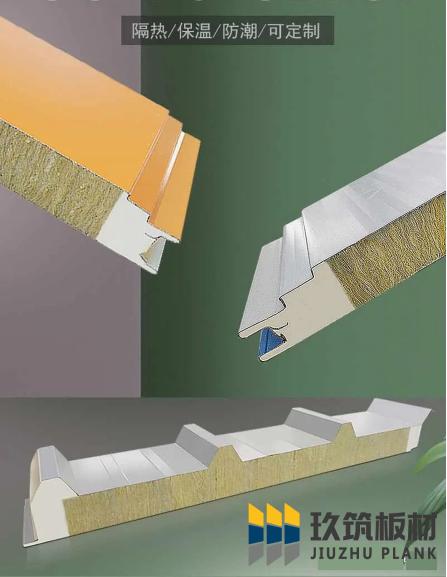 隔热/保温/防潮/可定制

玖筑板材
JIUZHU PLANK